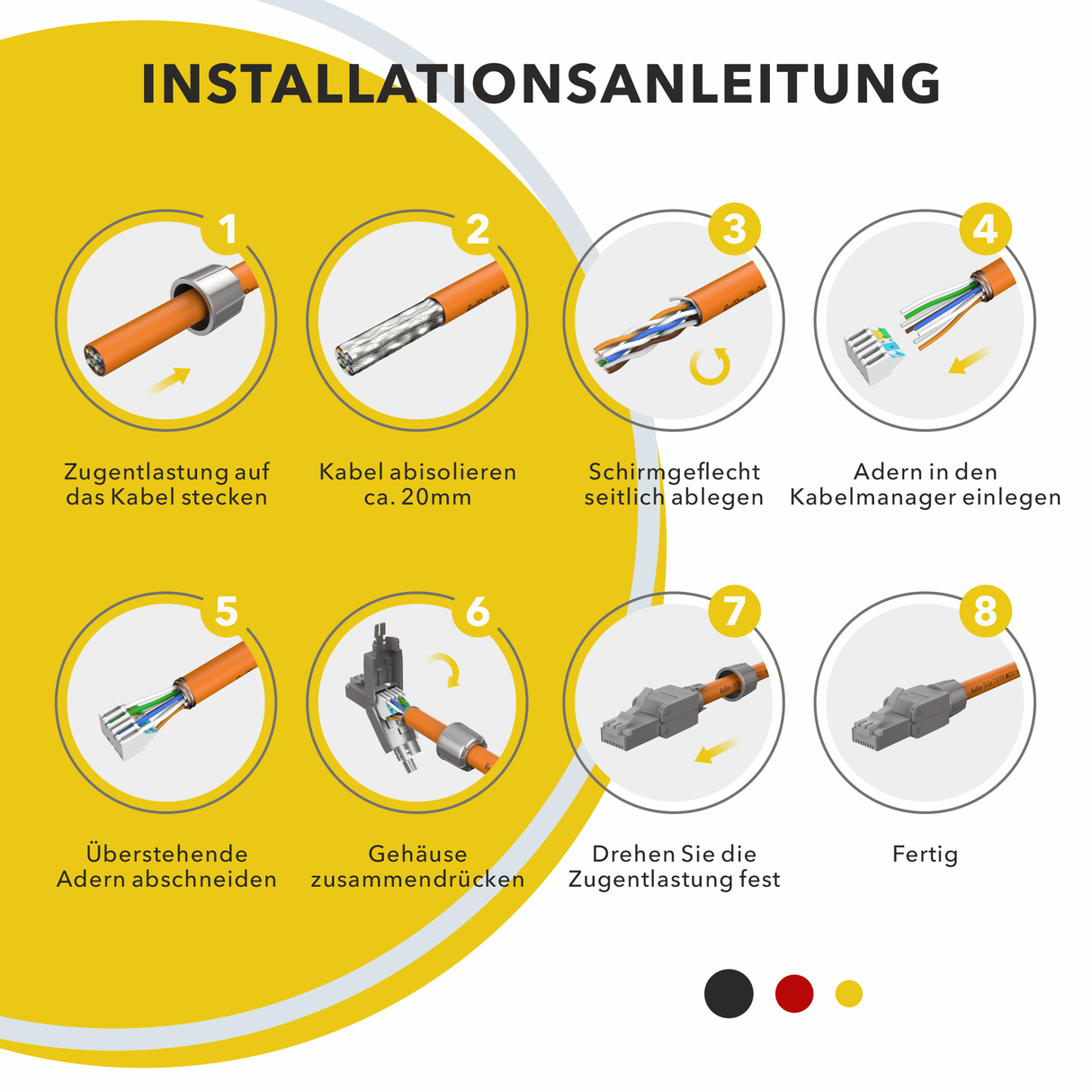 INSTALLATIONSANLEITUNG

1
Zugentlastung auf das Kabel stecken

2
Kabel abisolieren ca. 20mm

3
Schirmgeflecht seitlich ablegen

4
Adern in den Kabelmanager einlegen

5
Überstehende Adern abschneiden

6
Gehäuse zusammendrücken

7
Drehen Sie die Zugentlastung fest

8
Fertig