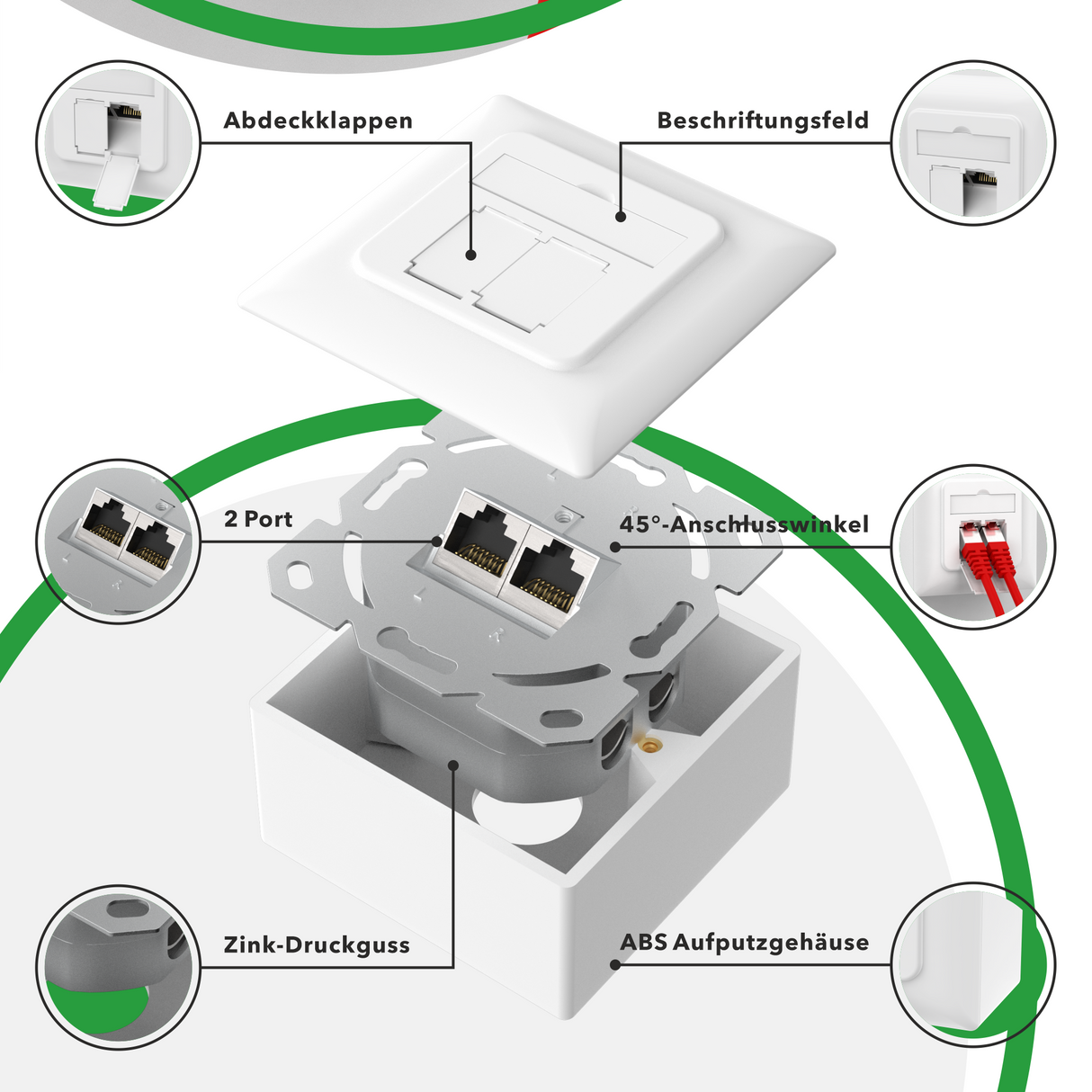 Abdeckklappen

Beschriftungsfeld

2 Port

45°-Anschlusswinkel

Zink-Druckguss

ABS Aufputzgehäuse