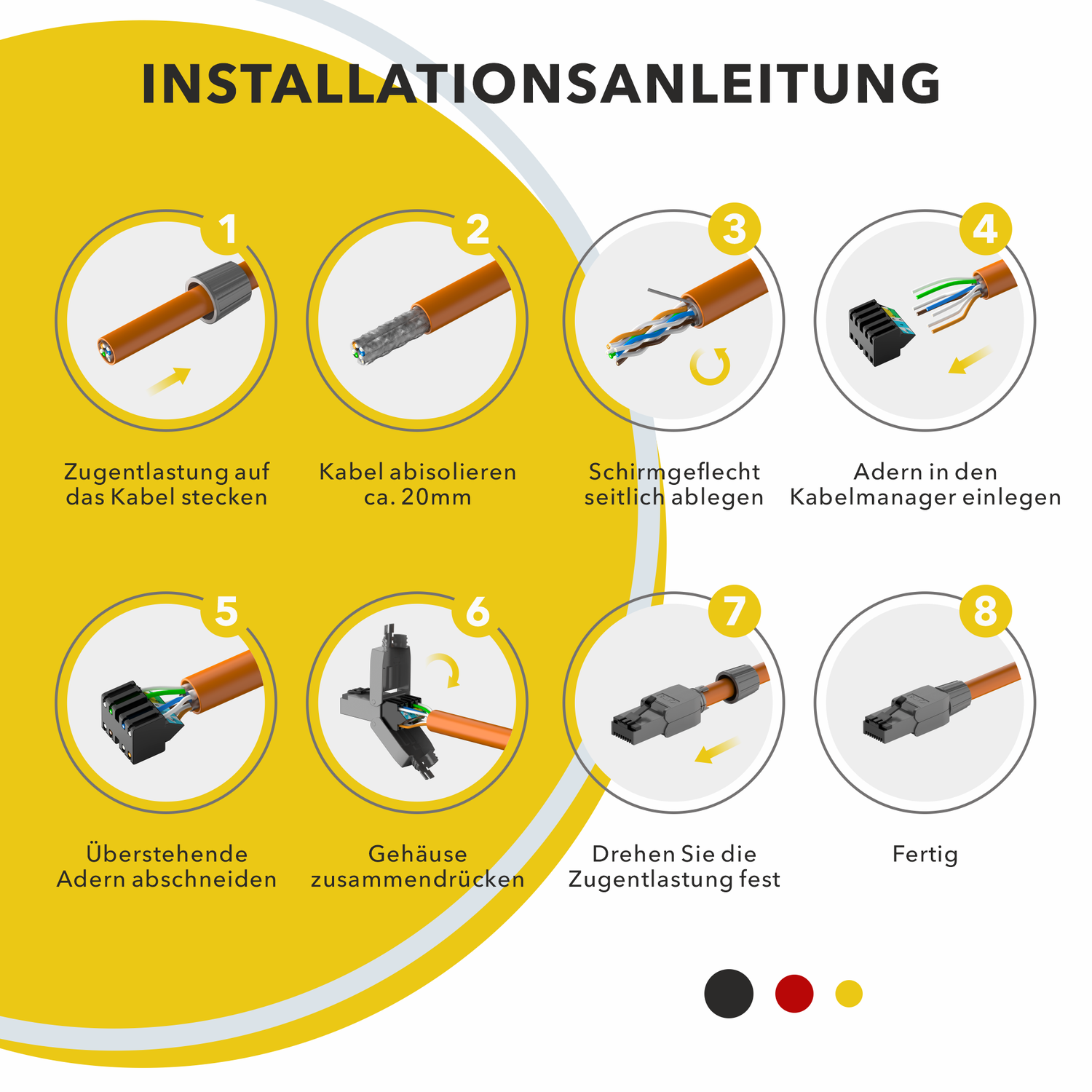 INSTALLATIONSANLEITUNG

1
Zugentlastung auf das Kabel stecken

2
Kabel abisolieren ca. 20mm

3
Schirmgeflecht seitlich ablegen

4
Adern in den Kabelmanager einlegen

5
Überstehende Adern abschneiden

6
Gehäuse zusammendrücken

7
Drehen Sie die Zugentlastung fest

8
Fertig