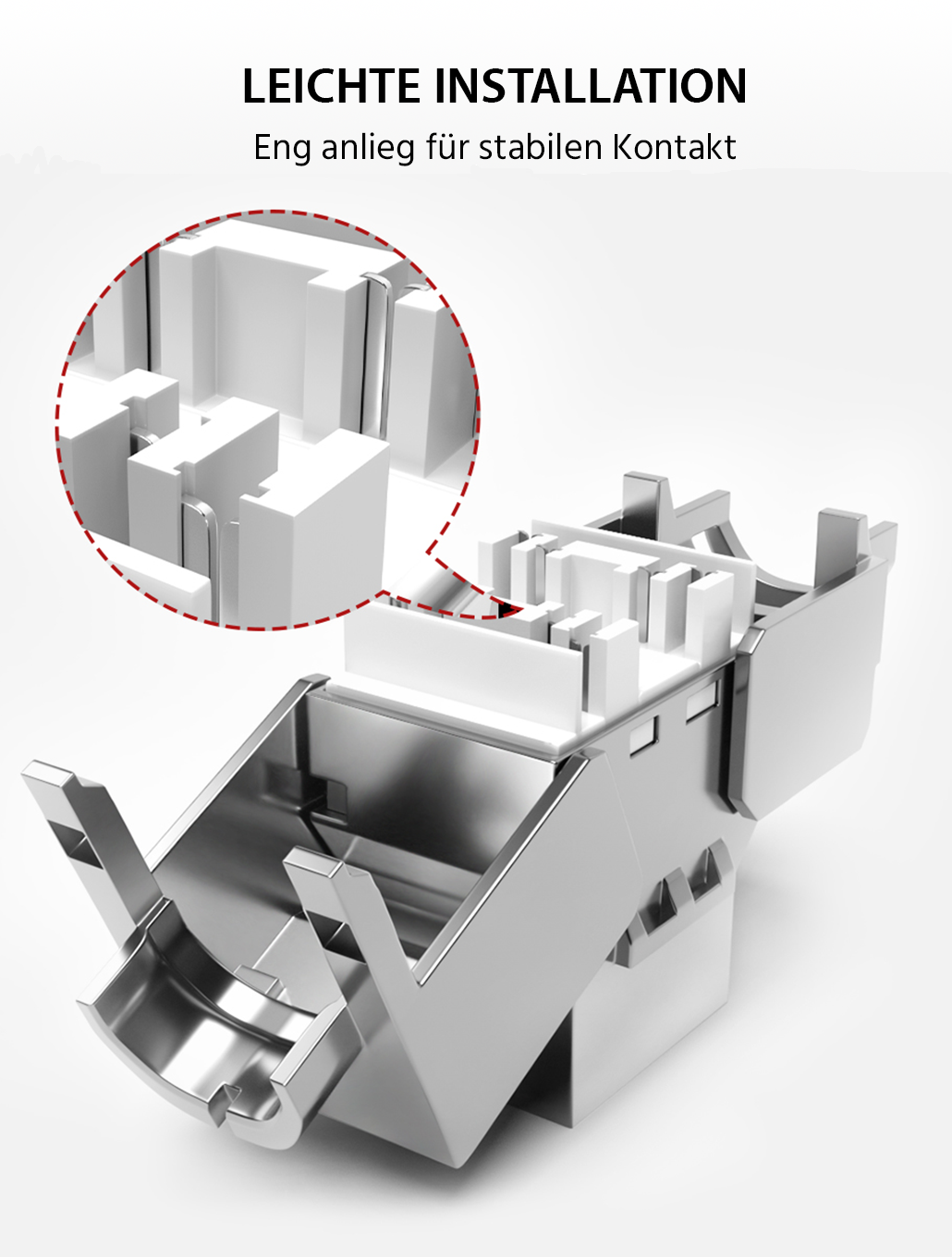 LEICHTE INSTALLATION

Eng anlieg für stabilen Kontakt