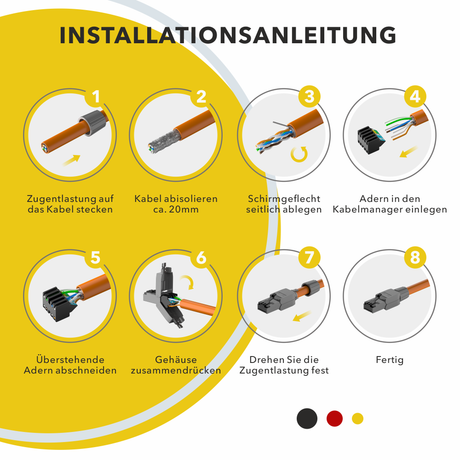 INSTALLATIONSANLEITUNG

1
Zugentlastung auf das Kabel stecken

2
Kabel abisolieren ca. 20mm

3
Schirmgeflecht seitlich ablegen

4
Adern in den Kabelmanager einlegen

5
Überstehende Adern abschneiden

6
Gehäuse zusammendrücken

7
Drehen Sie die Zugentlastung fest

8
Fertig